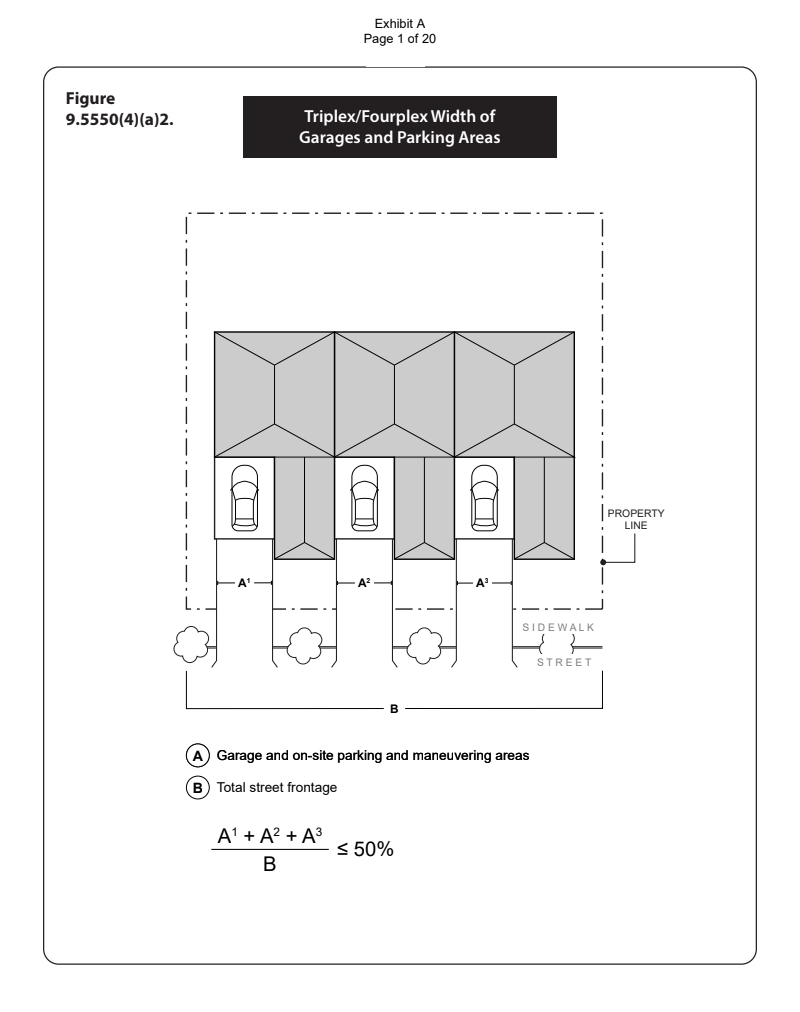 Exhibit A
Page 1 of 20

Figure 9.5550(4)(a)2.

Triplex/Fourplex Width of Garages and Parking Areas

PROPERTY LINE

$A^1$

$A^2$

$A^3$

SIDEWALK

STREET

B

A Garage and on-site parking and maneuvering areas

B Total street frontage

$\frac{A^1 + A^2 + A^3}{B} \leq 50\%$