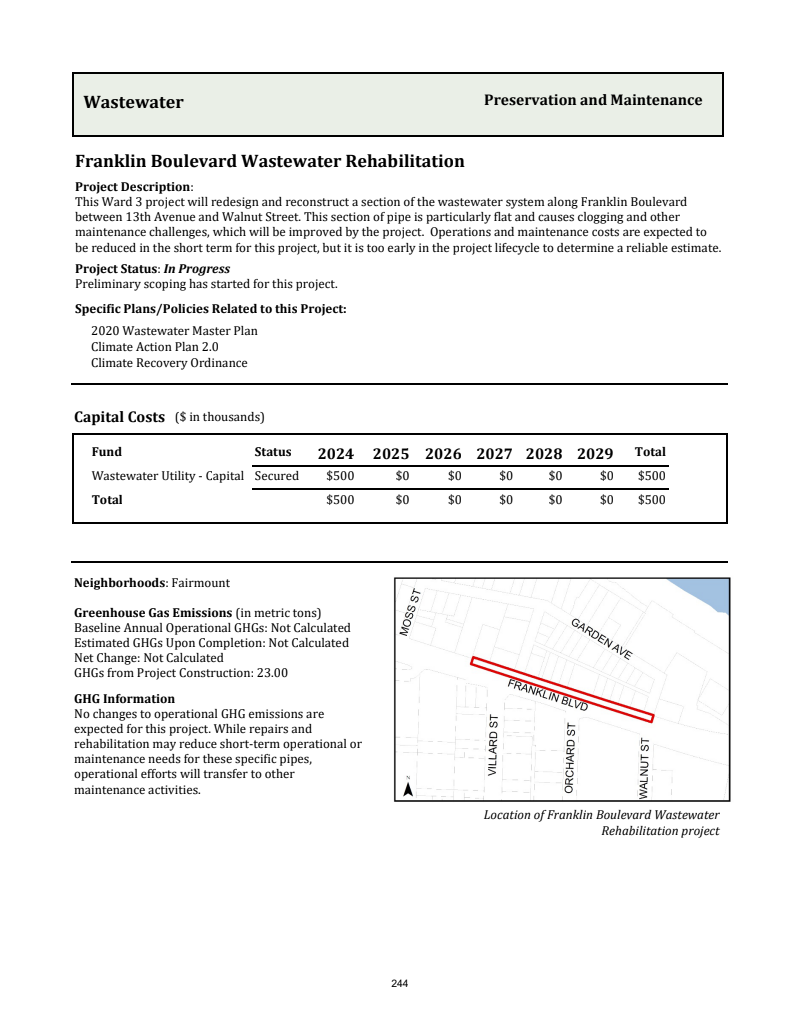 Wastewater

Preservation and Maintenance

Franklin Boulevard Wastewater Rehabilitation

Project Description:
This Ward 3 project will redesign and reconstruct a section of the wastewater system along Franklin Boulevard between 13th Avenue and Walnut Street. This section of pipe is particularly flat and causes clogging and other maintenance challenges, which will be improved by the project. Operations and maintenance costs are expected to be reduced in the short term for this project, but it is too early in the project lifecycle to determine a reliable estimate.

Project Status: In Progress
Preliminary scoping has started for this project.

Specific Plans/Policies Related to this Project:

2020 Wastewater Master Plan
Climate Action Plan 2.0
Climate Recovery Ordinance

Capital Costs ($ in thousands)

| Fund | Status | 2024 | 2025 | 2026 | 2027 | 2028 | 2029 | Total |
|---|---|---|---|---|---|---|---|---|
| Wastewater Utility - Capital | Secured | $500 | $0 | $0 | $0 | $0 | $0 | $500 |
| Total | | $500 | $0 | $0 | $0 | $0 | $0 | $500 |

Neighborhoods: Fairmount

Greenhouse Gas Emissions (in metric tons)
Baseline Annual Operational GHGs: Not Calculated
Estimated GHGs Upon Completion: Not Calculated
Net Change: Not Calculated
GHGs from Project Construction: 23.00

GHG Information
No changes to operational GHG emissions are expected for this project. While repairs and rehabilitation may reduce short-term operational or maintenance needs for these specific pipes, operational efforts will transfer to other maintenance activities.

MOSS ST
GARDEN AVE
FRANKLIN BLVD
VILLARD ST
ORCHARD ST
WALNUT ST

Location of Franklin Boulevard Wastewater Rehabilitation project

244