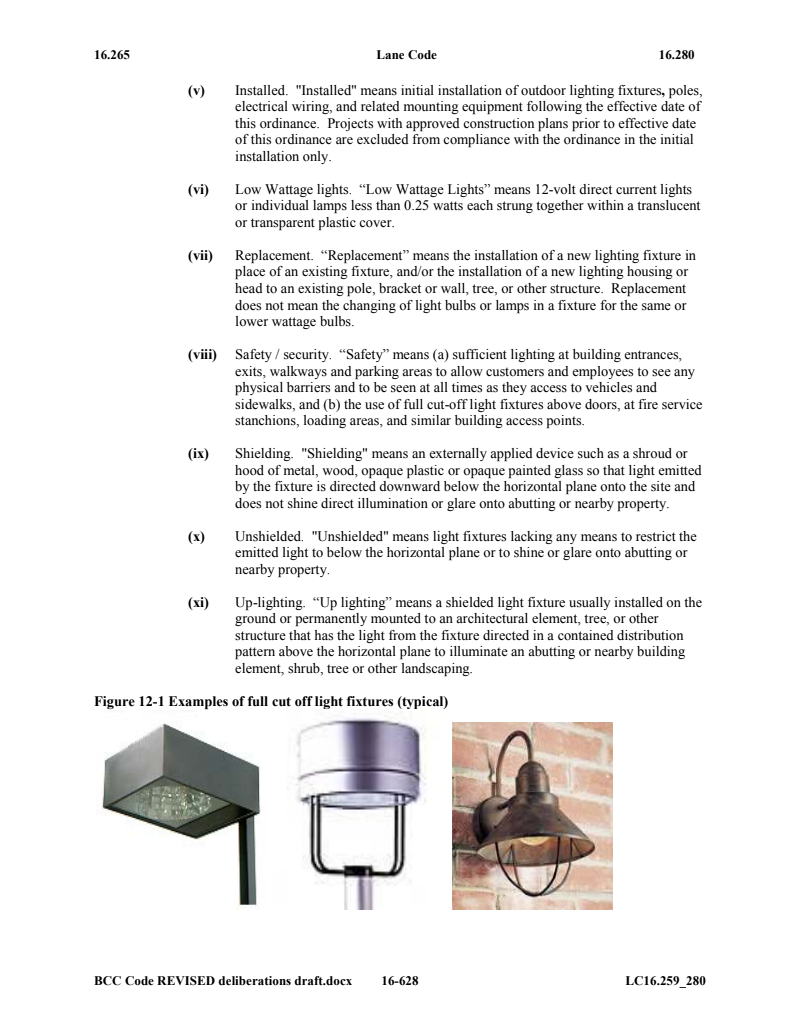 16.265 Lane Code 16.280

(v) Installed. "Installed" means initial installation of outdoor lighting fixtures, poles, electrical wiring, and related mounting equipment following the effective date of this ordinance. Projects with approved construction plans prior to effective date of this ordinance are excluded from compliance with the ordinance in the initial installation only.

(vi) Low Wattage lights. “Low Wattage Lights” means 12-volt direct current lights or individual lamps less than 0.25 watts each strung together within a translucent or transparent plastic cover.

(vii) Replacement. “Replacement” means the installation of a new lighting fixture in place of an existing fixture, and/or the installation of a new lighting housing or head to an existing pole, bracket or wall, tree, or other structure. Replacement does not mean the changing of light bulbs or lamps in a fixture for the same or lower wattage bulbs.

(viii) Safety / security. “Safety” means (a) sufficient lighting at building entrances, exits, walkways and parking areas to allow customers and employees to see any physical barriers and to be seen at all times as they access to vehicles and sidewalks, and (b) the use of full cut-off light fixtures above doors, at fire service stanchions, loading areas, and similar building access points.

(ix) Shielding. "Shielding" means an externally applied device such as a shroud or hood of metal, wood, opaque plastic or opaque painted glass so that light emitted by the fixture is directed downward below the horizontal plane onto the site and does not shine direct illumination or glare onto abutting or nearby property.

(x) Unshielded. "Unshielded" means light fixtures lacking any means to restrict the emitted light to below the horizontal plane or to shine or glare onto abutting or nearby property.

(xi) Up-lighting. “Up lighting” means a shielded light fixture usually installed on the ground or permanently mounted to an architectural element, tree, or other structure that has the light from the fixture directed in a contained distribution pattern above the horizontal plane to illuminate an abutting or nearby building element, shrub, tree or other landscaping.

Figure 12-1 Examples of full cut off light fixtures (typical)

BCC Code REVISED deliberations draft.docx 16-628 LC16.259_280