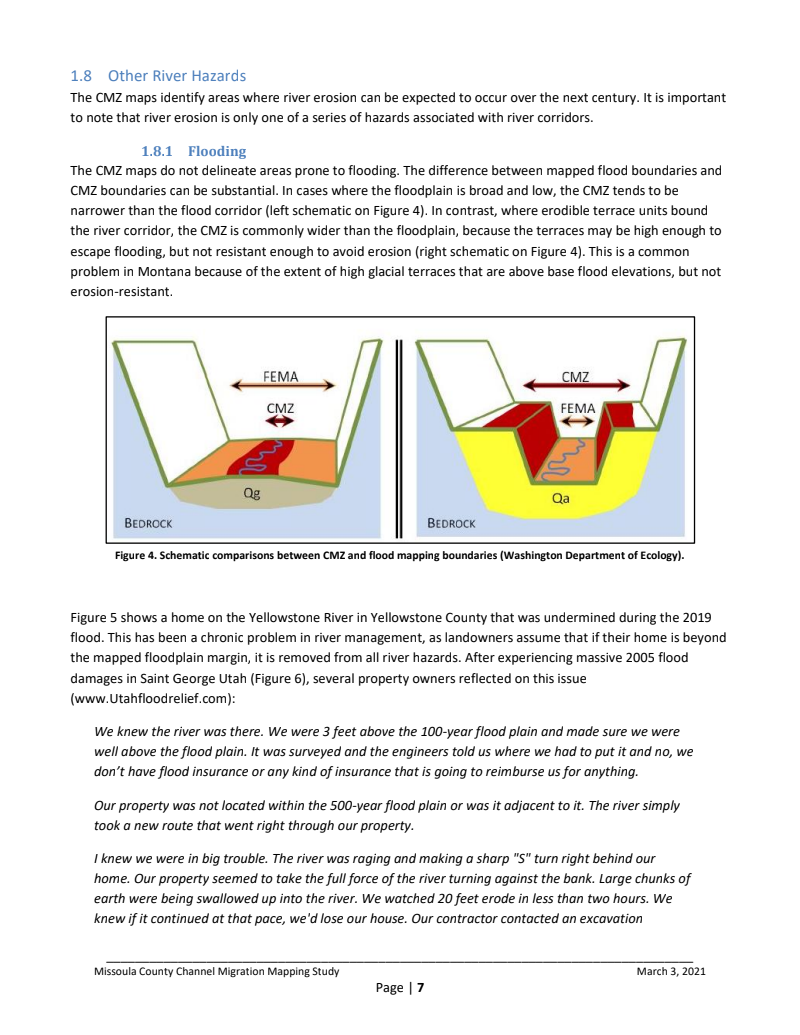 1.8 Other River Hazards

The CMZ maps identify areas where river erosion can be expected to occur over the next century. It is important to note that river erosion is only one of a series of hazards associated with river corridors.

1.8.1 Flooding

The CMZ maps do not delineate areas prone to flooding. The difference between mapped flood boundaries and CMZ boundaries can be substantial. In cases where the floodplain is broad and low, the CMZ tends to be narrower than the flood corridor (left schematic on Figure 4). In contrast, where erodible terrace units bound the river corridor, the CMZ is commonly wider than the floodplain, because the terraces may be high enough to escape flooding, but not resistant enough to avoid erosion (right schematic on Figure 4). This is a common problem in Montana because of the extent of high glacial terraces that are above base flood elevations, but not erosion-resistant.

FEMA
CMZ
Qg
BEDROCK

CMZ
FEMA
Qa
BEDROCK

Figure 4. Schematic comparisons between CMZ and flood mapping boundaries (Washington Department of Ecology).

Figure 5 shows a home on the Yellowstone River in Yellowstone County that was undermined during the 2019 flood. This has been a chronic problem in river management, as landowners assume that if their home is beyond the mapped floodplain margin, it is removed from all river hazards. After experiencing massive 2005 flood damages in Saint George Utah (Figure 6), several property owners reflected on this issue (www.Utahfloodrelief.com):

We knew the river was there. We were 3 feet above the 100-year flood plain and made sure we were well above the flood plain. It was surveyed and the engineers told us where we had to put it and no, we don't have flood insurance or any kind of insurance that is going to reimburse us for anything.

Our property was not located within the 500-year flood plain or was it adjacent to it. The river simply took a new route that went right through our property.

I knew we were in big trouble. The river was raging and making a sharp "S" turn right behind our home. Our property seemed to take the full force of the river turning against the bank. Large chunks of earth were being swallowed up into the river. We watched 20 feet erode in less than two hours. We knew if it continued at that pace, we'd lose our house. Our contractor contacted an excavation

Missoula County Channel Migration Mapping Study
March 3, 2021
Page | 7