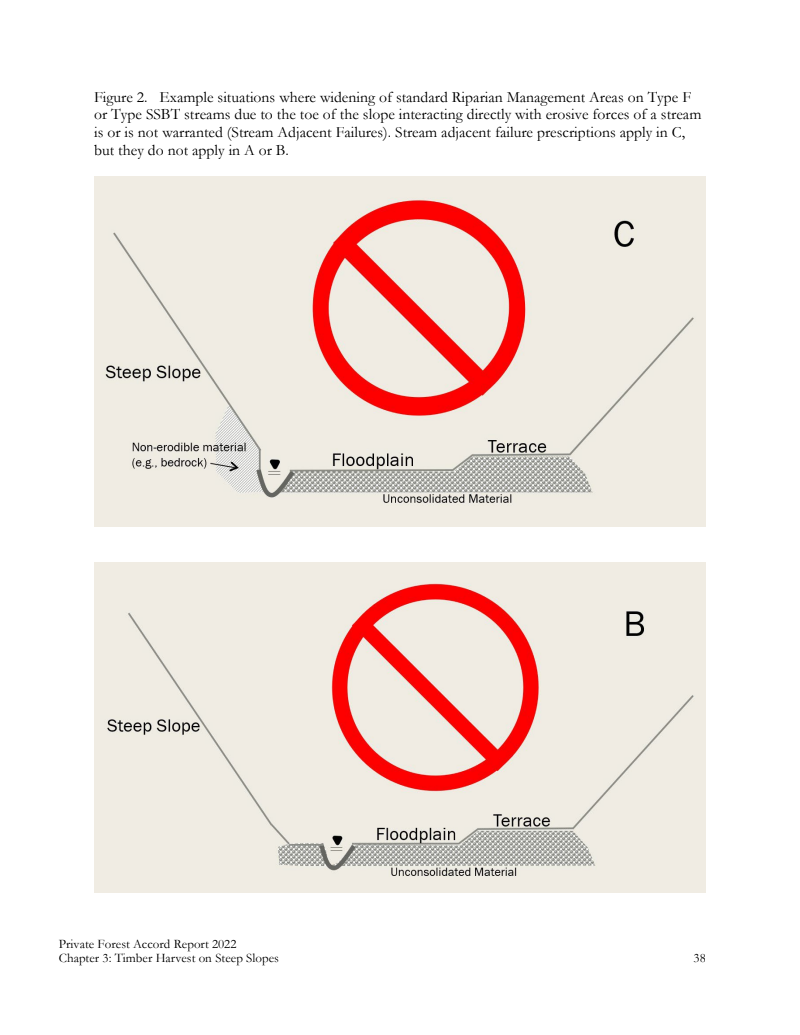 Figure 2. Example situations where widening of standard Riparian Management Areas on Type F or Type SSBT streams due to the toe of the slope interacting directly with erosive forces of a stream is or is not warranted (Stream Adjacent Failures). Stream adjacent failure prescriptions apply in C, but they do not apply in A or B.

C

Steep Slope

Non-erodible material (e.g., bedrock)

Floodplain

Terrace

Unconsolidated Material

B

Steep Slope

Floodplain

Terrace

Unconsolidated Material

Private Forest Accord Report 2022
Chapter 3: Timber Harvest on Steep Slopes

38