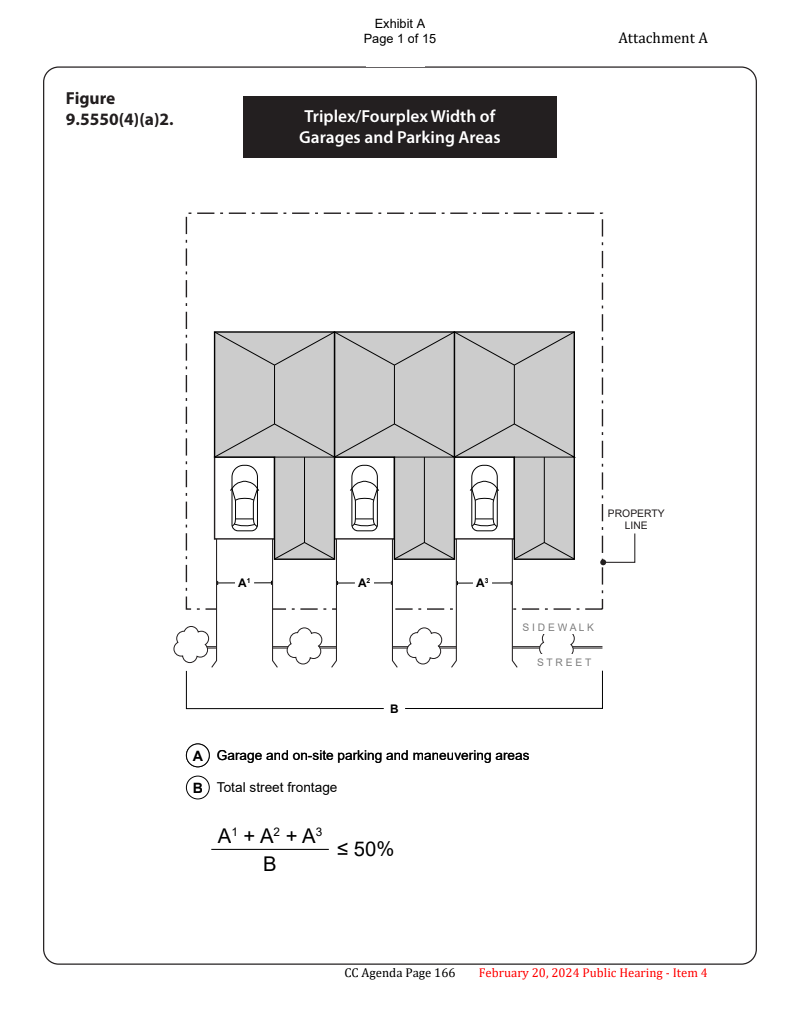 Exhibit A
Page 1 of 15

Attachment A

Figure
9.5550(4)(a)2.

Triplex/Fourplex Width of Garages and Parking Areas

PROPERTY LINE

$A^1$

$A^2$

$A^3$

SIDEWALK

STREET

B

A Garage and on-site parking and maneuvering areas

B Total street frontage

$\frac{A^1 + A^2 + A^3}{B} \leq 50\%$

CC Agenda Page 166 February 20, 2024 Public Hearing - Item 4